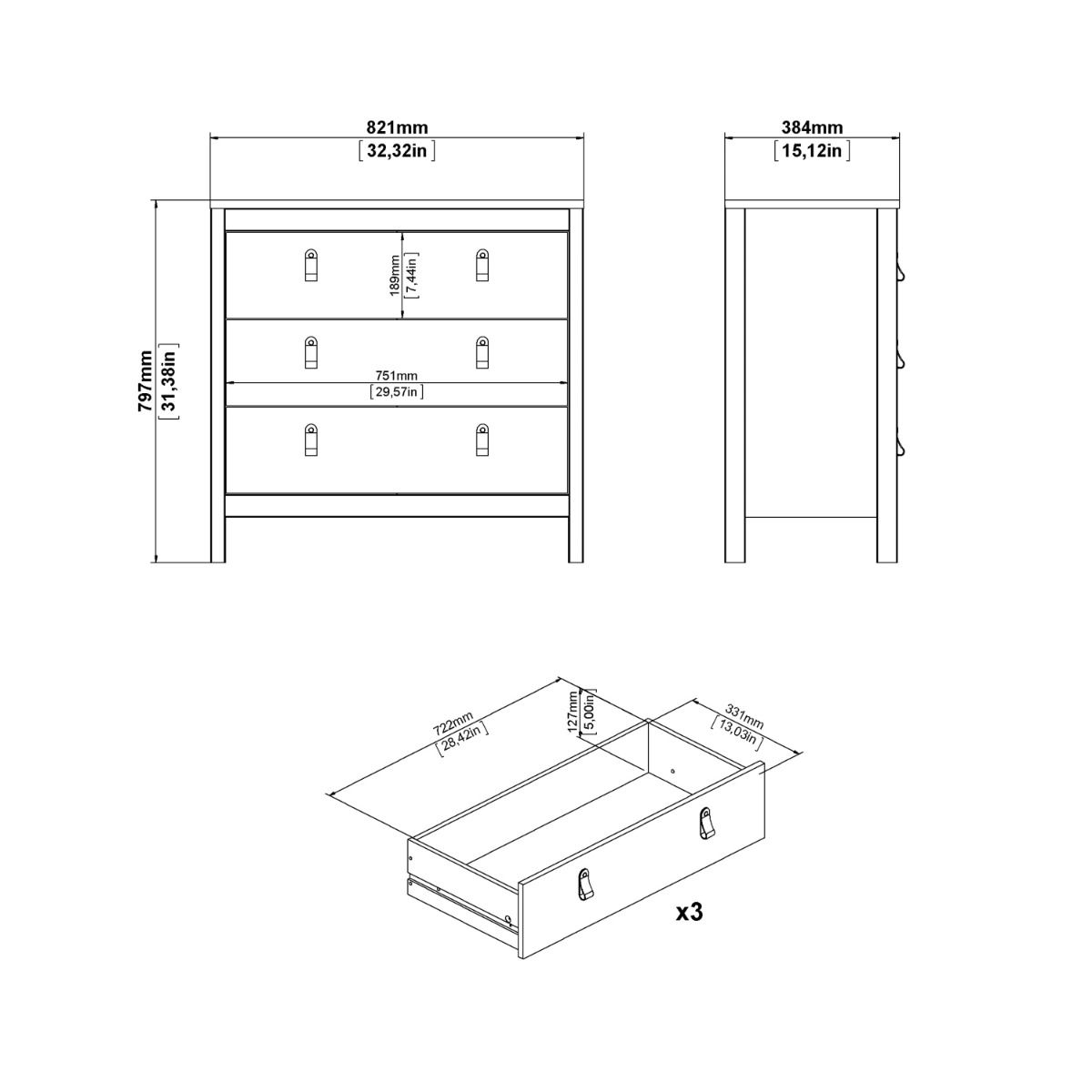 821mm
[32,32in]

384mm
[15,12in]

797mm
[31,38in]

189mm
[7,44in]

751mm
[29,57in]

722mm
[28,42in]

127mm
[5,00in]

331mm
[13,03in]

x3